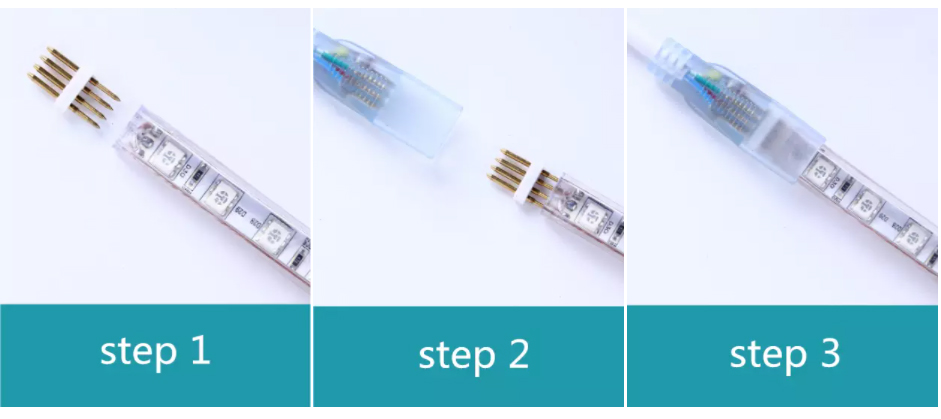 step 1

step 2

step 3