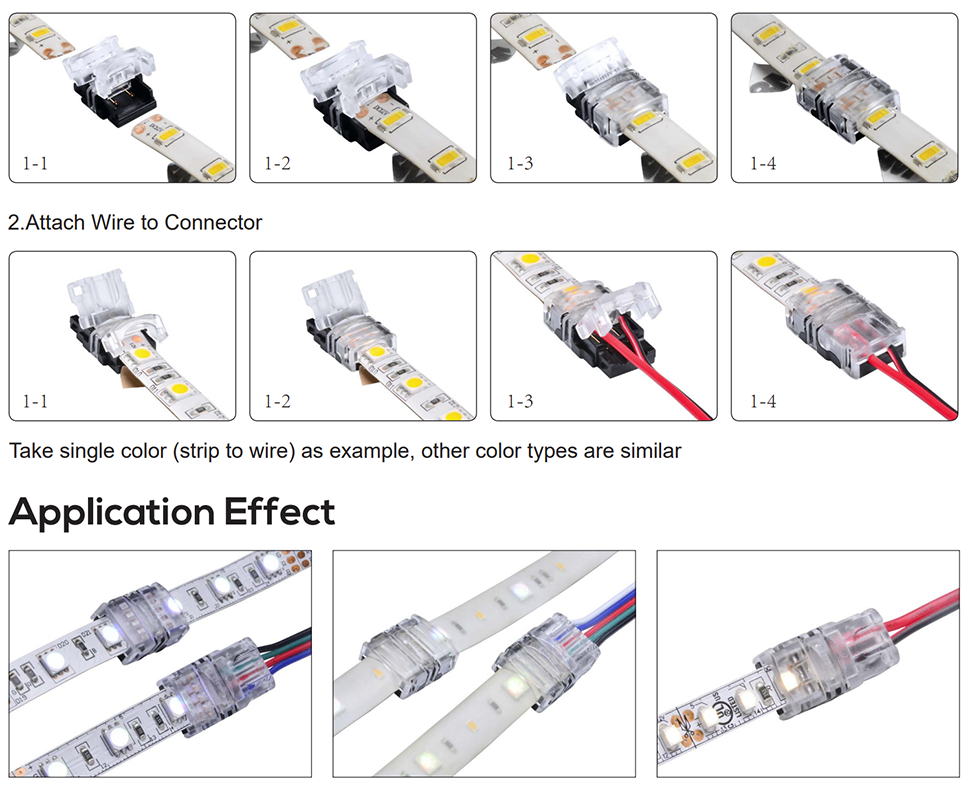 1-1

1-2

1-3

1-4

2.Attach Wire to Connector

1-1

1-2

1-3

1-4

Take single color (strip to wire) as example, other color types are similar

Application Effect